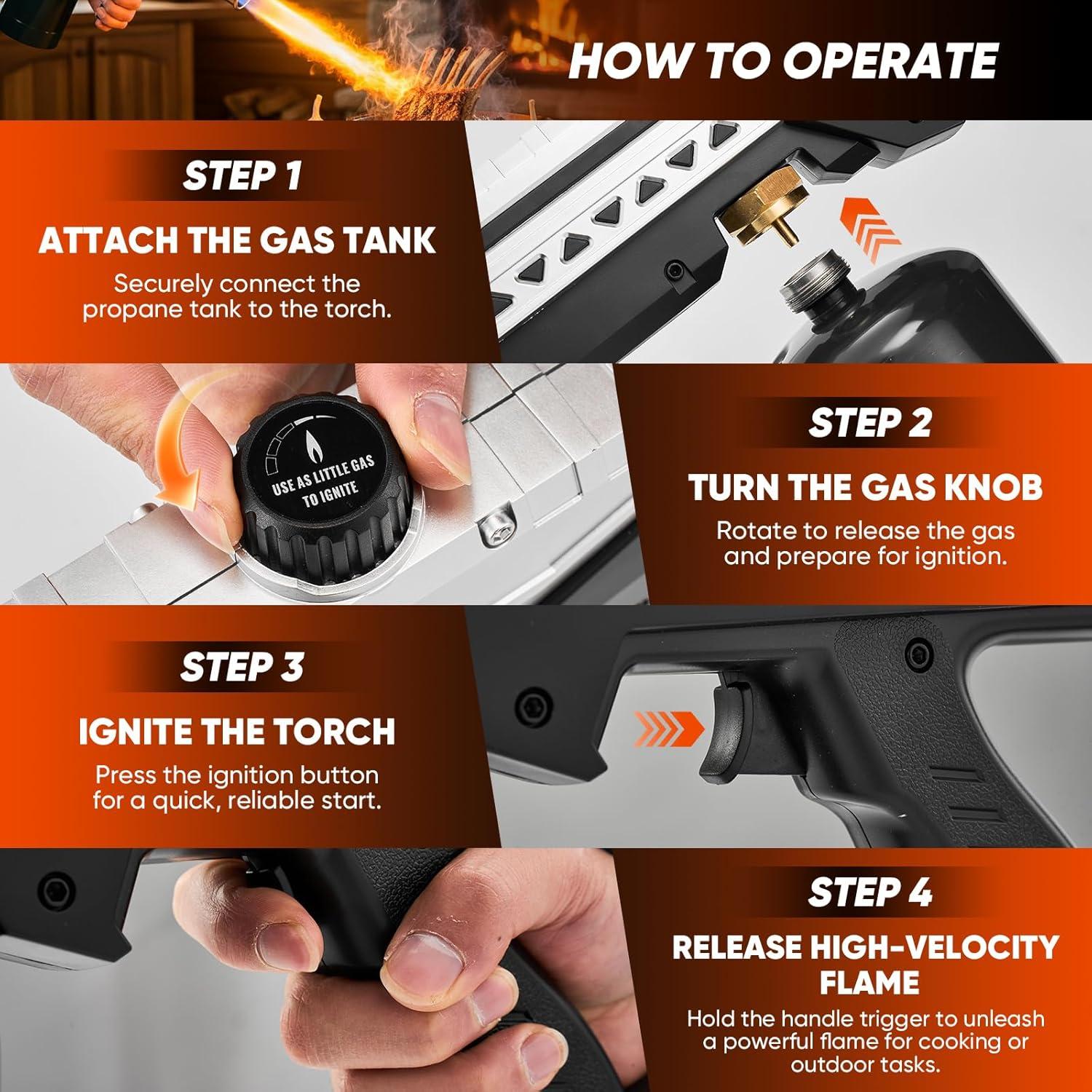 HOW TO OPERATE

STEP 1

ATTACH THE GAS TANK

Securely connect the propane tank to the torch.

USE AS LITTLE GAS TO IGNITE

STEP 2

TURN THE GAS KNOB

Rotate to release the gas and prepare for ignition.

STEP 3

IGNITE THE TORCH

Press the ignition button for a quick, reliable start.

STEP 4

RELEASE HIGH-VELOCITY FLAME

Hold the handle trigger to unleash a powerful flame for cooking or outdoor tasks.